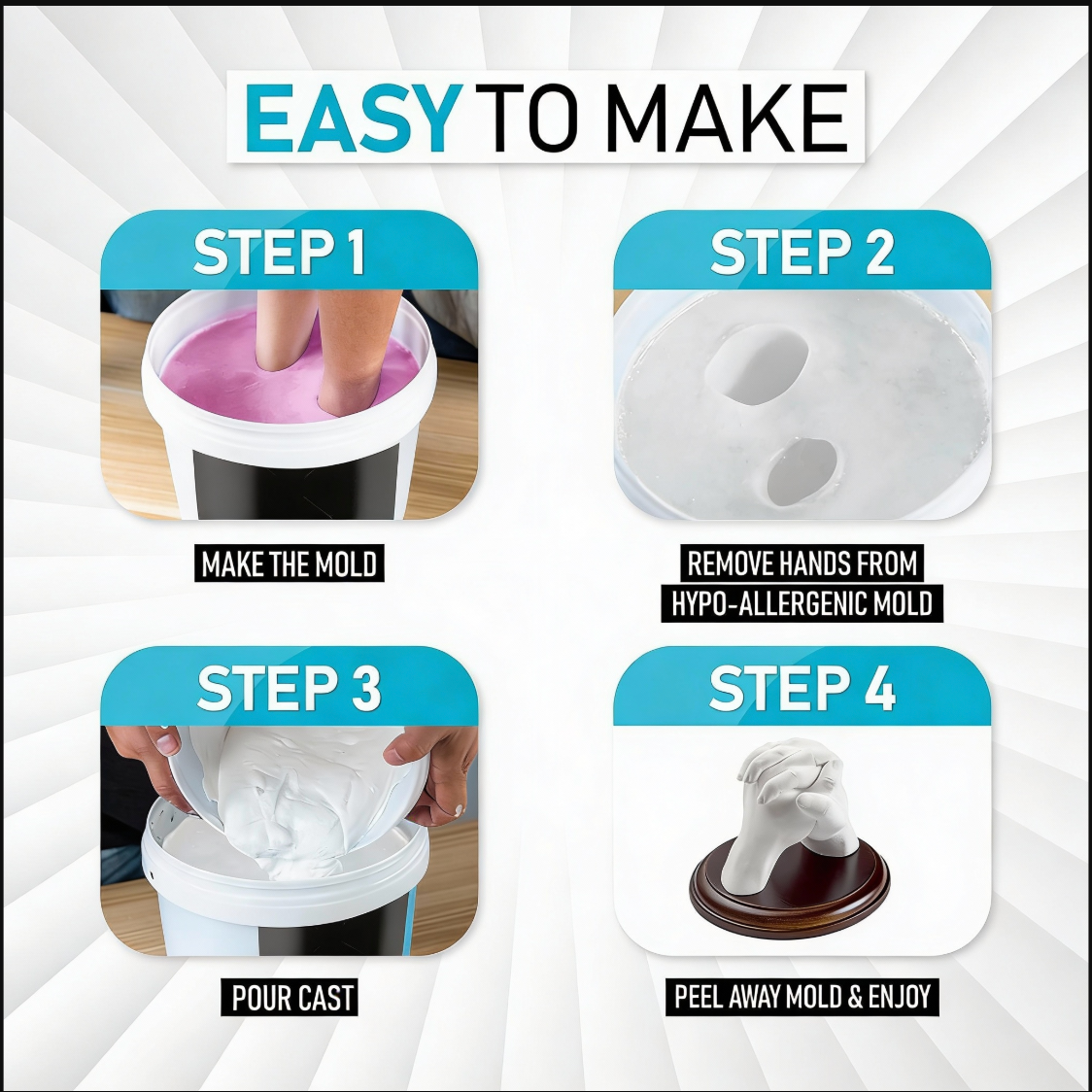 EASY TO MAKE

STEP 1

MAKE THE MOLD

STEP 2

REMOVE HANDS FROM HYPO-ALLERGENIC MOLD

STEP 3

POUR CAST

STEP 4

PEEL AWAY MOLD & ENJOY